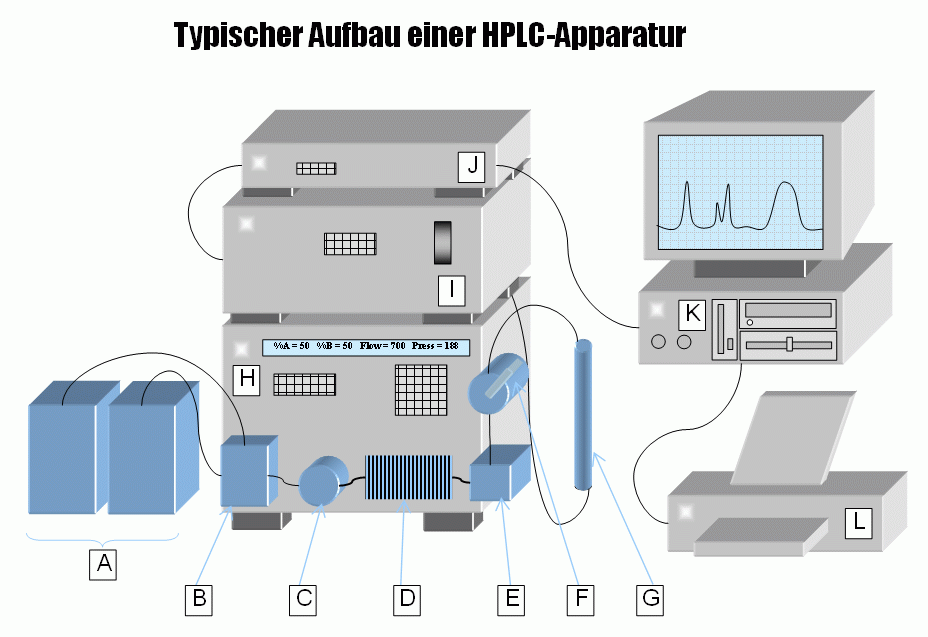 Typischer Aufbau einer HPLC-Apparatur

J

I

%A = 50 %B = 50 Flow = 700 Press = 188

H

K

L

A

B

C

D

E

F

G